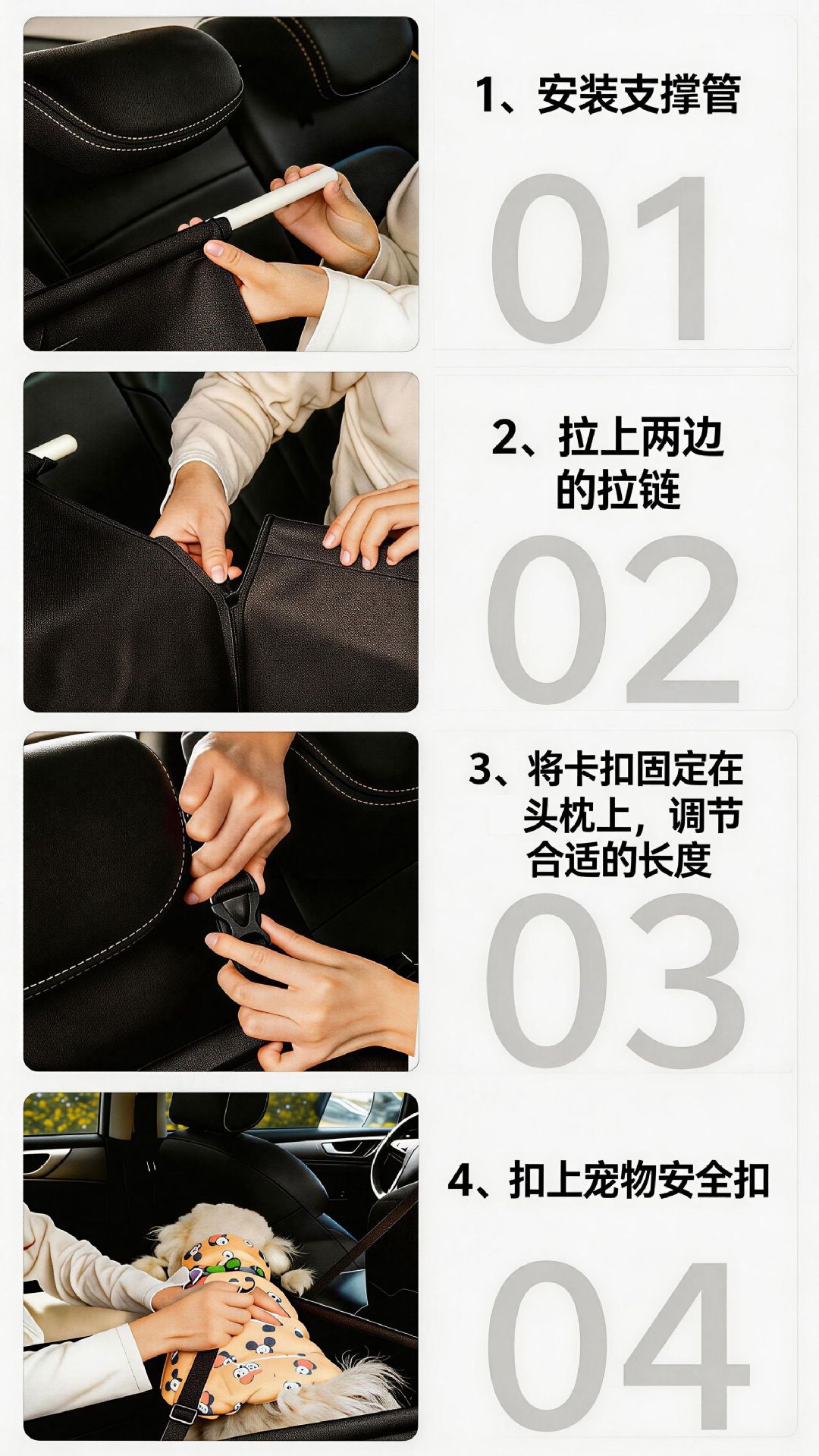 1、安装支撑管

01

2、拉上两边的拉链

02

3、将卡扣固定在头枕上，调节合适的长度

03

4、扣上宠物安全扣

04