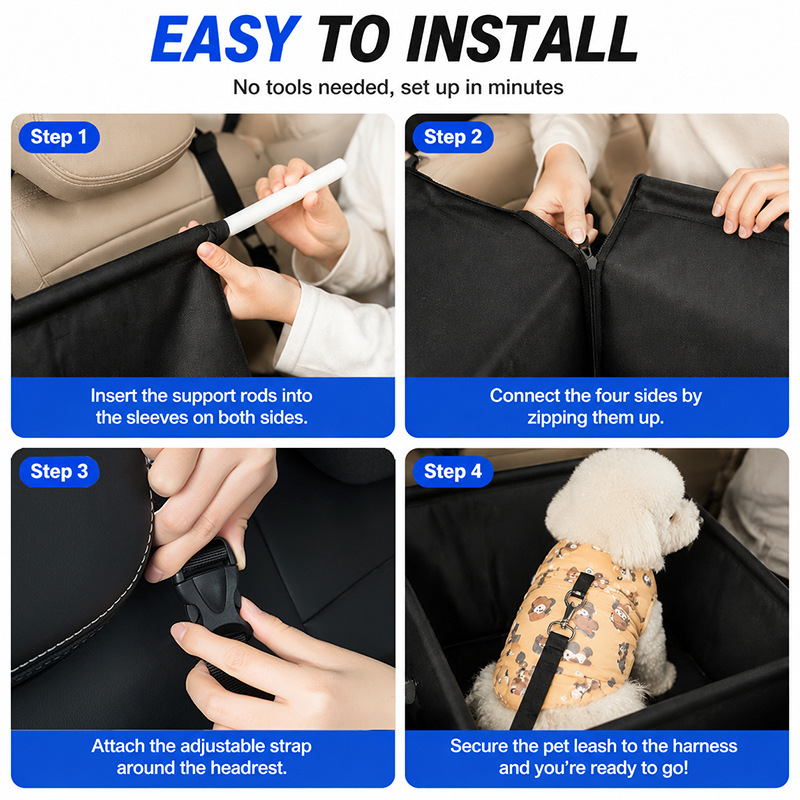 EASY TO INSTALL

No tools needed, set up in minutes

Step 1

Insert the support rods into the sleeves on both sides.

Step 2

Connect the four sides by zipping them up.

Step 3

Attach the adjustable strap around the headrest.

Step 4

Secure the pet leash to the harness and you're ready to go!