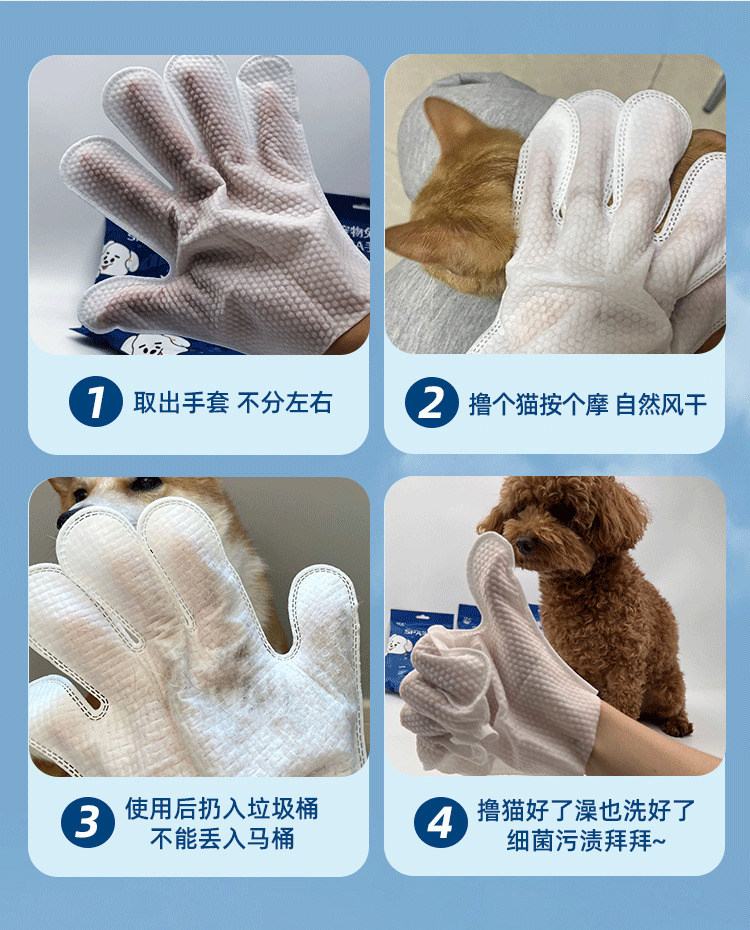 1 取出手套 不分左右

2 撸个猫按个摩 自然风干

3 使用后扔入垃圾桶 不能丢入马桶

4 撸猫好了澡也洗好了 细菌污渍拜拜~